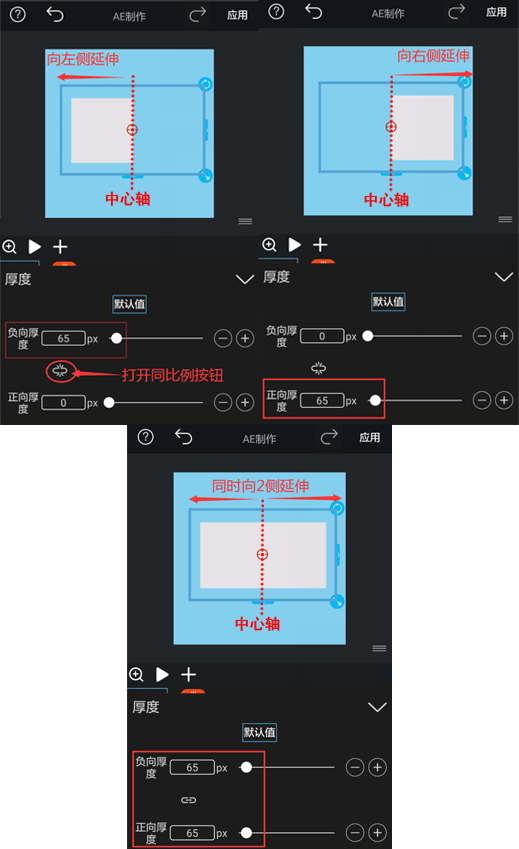 AE制作 应用

向左侧延伸

中心轴

厚度

默认值

负向厚度 65 px

打开同比例按钮

正向厚度 0 px

AE制作 应用

向右侧延伸

中心轴

厚度

默认值

负向厚度 0 px

正向厚度 65 px

AE制作 应用

同时向2侧延伸

中心轴

厚度

默认值

负向厚度 65 px

正向厚度 65 px